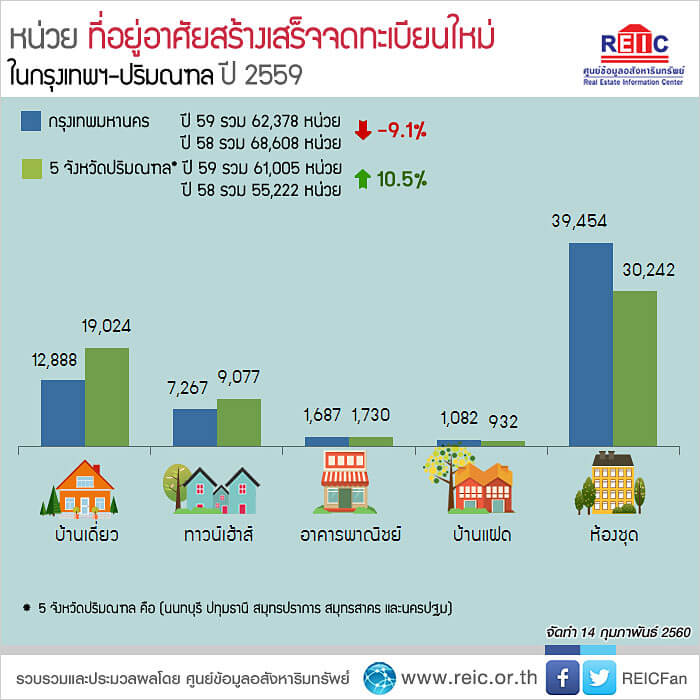 หน่วย ที่อยู่อาศัยสร้างเสร็จจดทะเบียนใหม่
ในกรุงเทพฯ-ปริมณฑล ปี 2559

REIC
ศูนย์ข้อมูลอสังหาริมทรัพย์
Real Estate Information Center

กรุงเทพมหานคร ปี 59 รวม 62,378 หน่วย
ปี 58 รวม 68,608 หน่วย
-9.1%

5 จังหวัดปริมณฑล* ปี 59 รวม 61,005 หน่วย
ปี 58 รวม 55,222 หน่วย
10.5%

12,888
19,024
7,267
9,077
1,687
1,730
1,082
932
39,454
30,242

บ้านเดี่ยว
ทาวน์เฮ้าส์
อาคารพาณิชย์
บ้านแฝด
ห้องชุด

* 5 จังหวัดปริมณฑล คือ (นนทบุรี ปทุมธานี สมุทรปราการ สมุทรสาคร และนครปฐม)

จัดทำ 14 กุมภาพันธ์ 2560

รวบรวมและประมวลผลโดย ศูนย์ข้อมูลอสังหาริมทรัพย์ www.reic.or.th REICFan