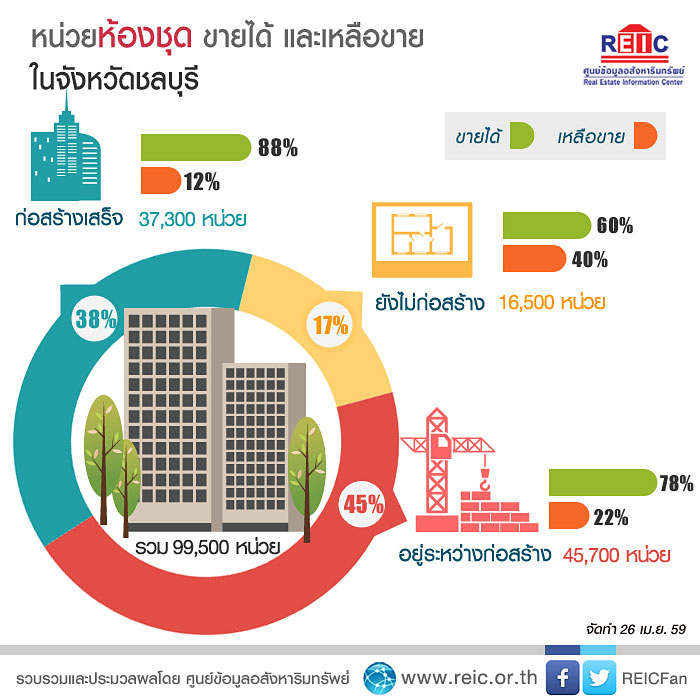 หน่วยห้องชุด ขายได้ และเหลือขาย ในจังหวัดชลบุรี

REIC
ศูนย์ข้อมูลอสังหาริมทรัพย์
Real Estate Information Center

ขายได้ เหลือขาย

88%
12%
ก่อสร้างเสร็จ 37,300 หน่วย

60%
40%
ยังไม่ก่อสร้าง 16,500 หน่วย

38%
17%
45%

รวม 99,500 หน่วย

78%
22%
อยู่ระหว่างก่อสร้าง 45,700 หน่วย

จัดทำ 26 เม.ย. 59

รวบรวมและประมวลผลโดย ศูนย์ข้อมูลอสังหาริมทรัพย์ www.reic.or.th REICFan